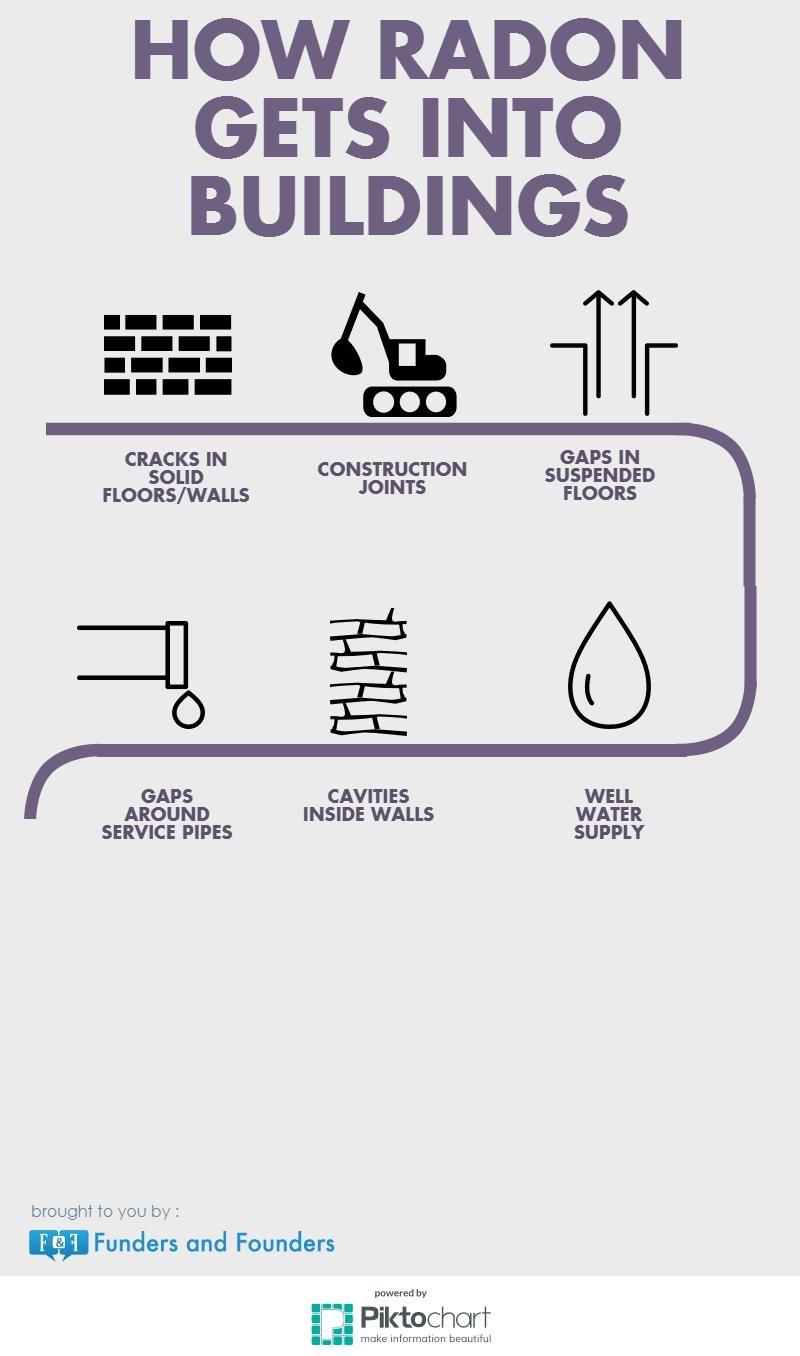 HOW RADON GETS INTO BUILDINGS

CRACKS IN SOLID FLOORS/WALLS

CONSTRUCTION JOINTS

GAPS IN SUSPENDED FLOORS

GAPS AROUND SERVICE PIPES

CAVITIES INSIDE WALLS

WELL WATER SUPPLY

brought to you by :

F&F Funders and Founders

powered by

Piktochart
make information beautiful